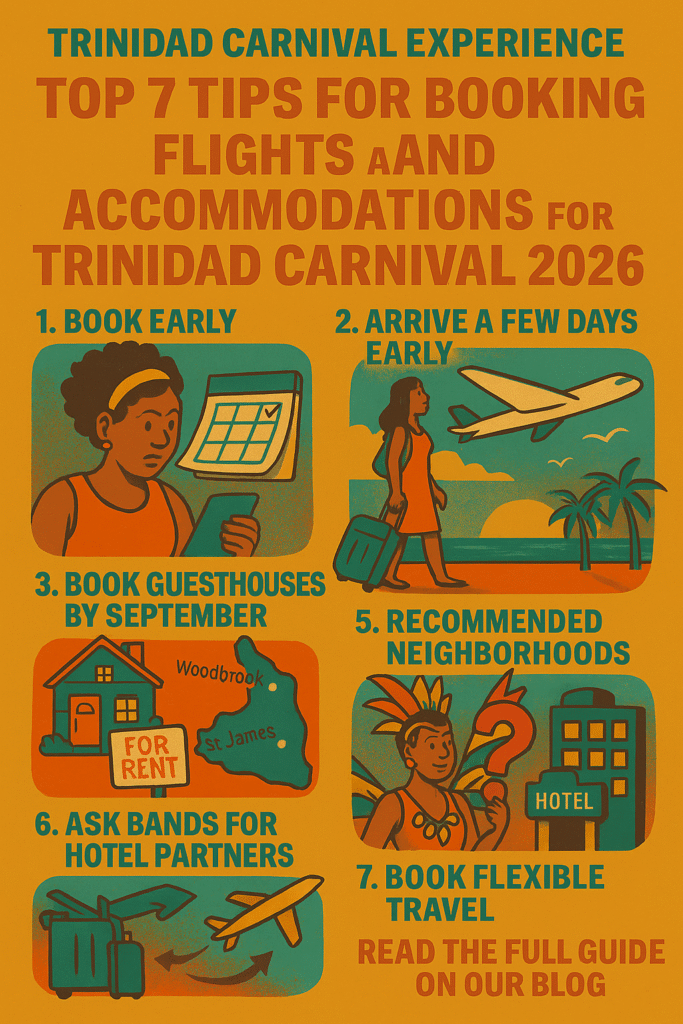 TRINIDAD CARNIVAL EXPERIENCE

TOP 7 TIPS FOR BOOKING FLIGHTS aAND ACCOMMODATIONS FOR TRINIDAD CARNIVAL 2026

1. BOOK EARLY

2. ARRIVE A FEW DAYS EARLY

3. BOOK GUESTHOUSES BY SEPTEMBER

Woodbrook

St. James

FOR RENT

5. RECOMMENDED NEIGHBORHOODS

HOTEL

6. ASK BANDS FOR HOTEL PARTNERS

7. BOOK FLEXIBLE TRAVEL

READ THE FULL GUIDE ON OUR BLOG