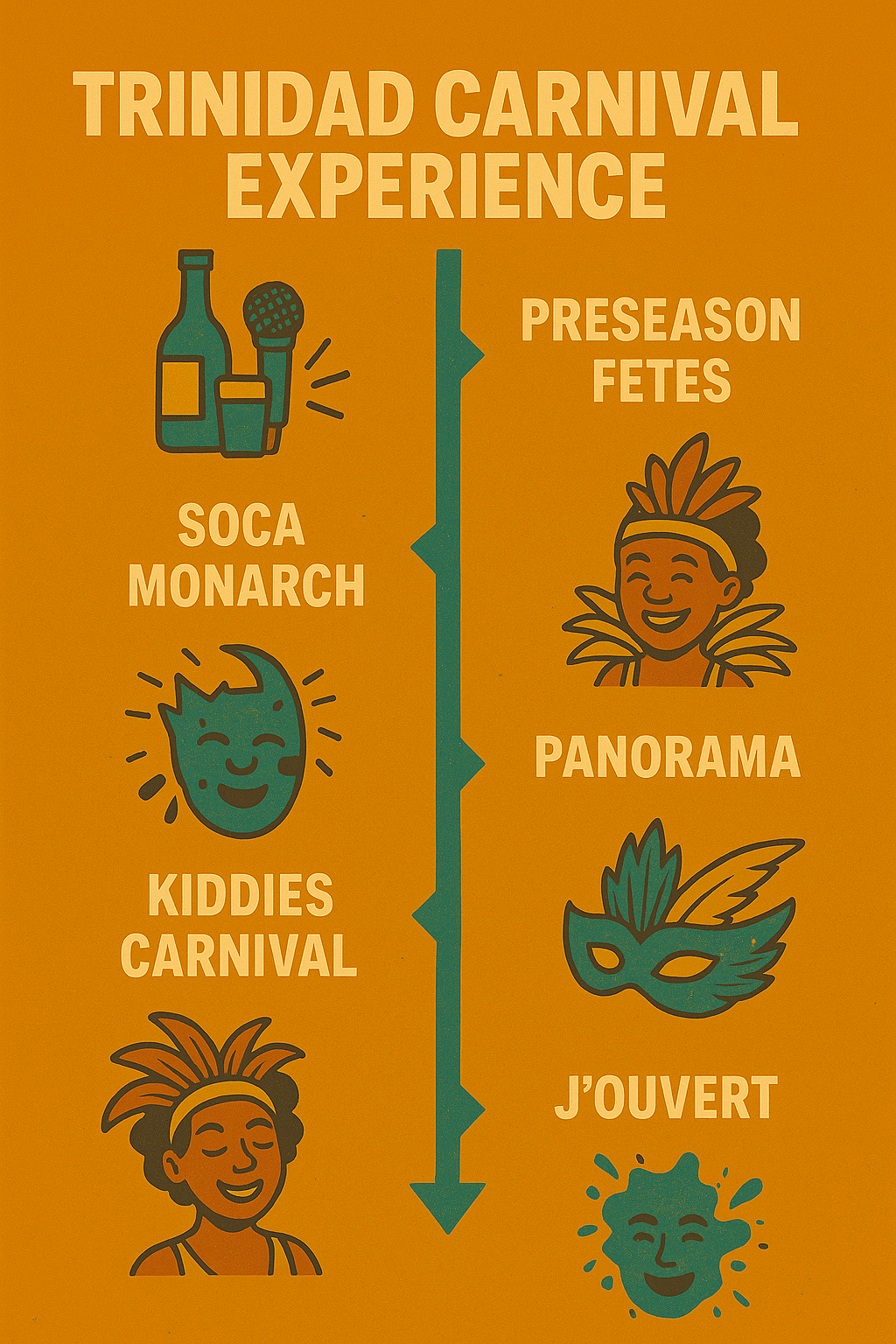 TRINIDAD CARNIVAL EXPERIENCE

PRESEASON FETES

SOCA MONARCH

PANORAMA

KIDDIES CARNIVAL

J'OUVERT