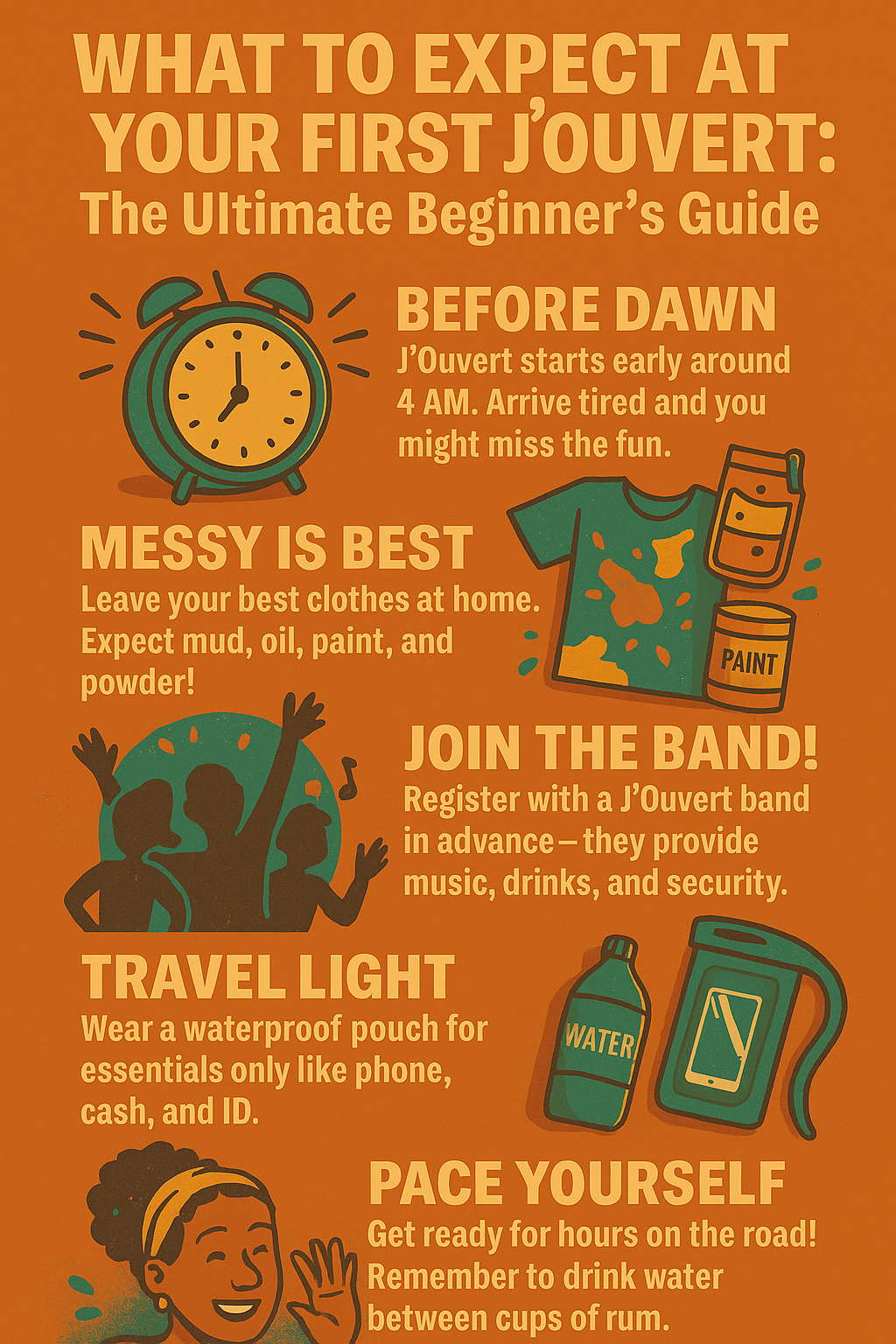 WHAT TO EXPECT AT YOUR FIRST J'OUVERT:
The Ultimate Beginner's Guide

BEFORE DAWN
J'Ouvert starts early around 4 AM. Arrive tired and you might miss the fun.

MESSY IS BEST
Leave your best clothes at home. Expect mud, oil, paint, and powder!

PAINT

JOIN THE BAND!
Register with a J'Ouvert band in advance – they provide music, drinks, and security.

TRAVEL LIGHT
Wear a waterproof pouch for essentials only like phone, cash, and ID.

WATER

PACE YOURSELF
Get ready for hours on the road! Remember to drink water between cups of rum.