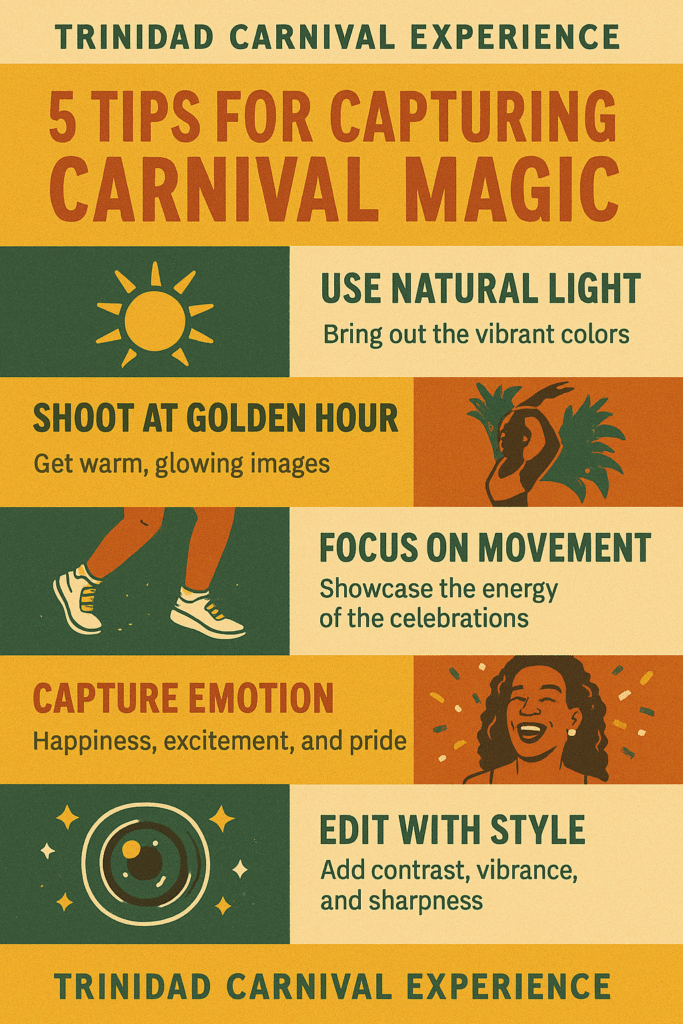 TRINIDAD CARNIVAL EXPERIENCE

5 TIPS FOR CAPTURING CARNIVAL MAGIC

USE NATURAL LIGHT
Bring out the vibrant colors

SHOOT AT GOLDEN HOUR
Get warm, glowing images

FOCUS ON MOVEMENT
Showcase the energy of the celebrations

CAPTURE EMOTION
Happiness, excitement, and pride

EDIT WITH STYLE
Add contrast, vibrance, and sharpness

TRINIDAD CARNIVAL EXPERIENCE